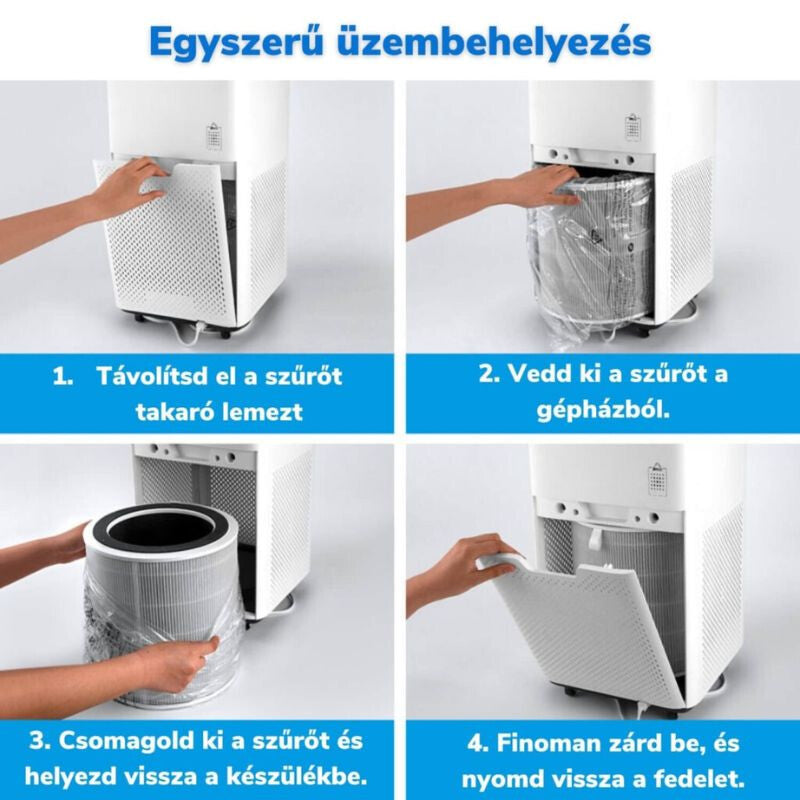 Egyszerű üzembehelyezés

1. Távolítsd el a szűrőt takaró lemezt

2. Vedd ki a szűrőt a gépházból.

3. Csomagold ki a szűrőt és helyezd vissza a készülékbe.

4. Finoman zárd be, és nyomd vissza a fedelet.