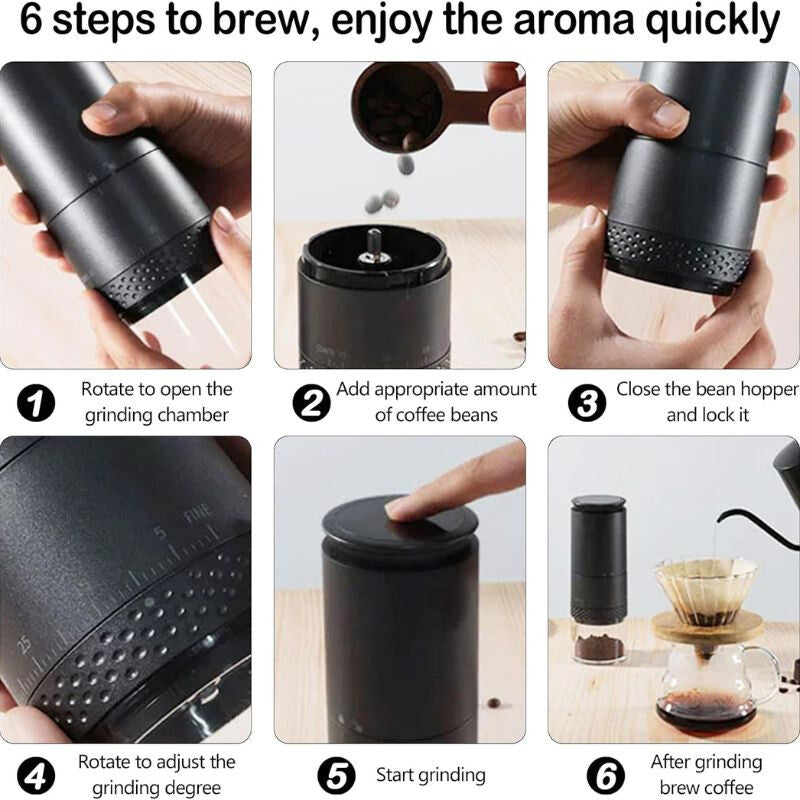 6 steps to brew, enjoy the aroma quickly

1 Rotate to open the grinding chamber

2 Add appropriate amount of coffee beans

3 Close the bean hopper and lock it

5 FINE
25

4 Rotate to adjust the grinding degree

5 Start grinding

6 After grinding brew coffee