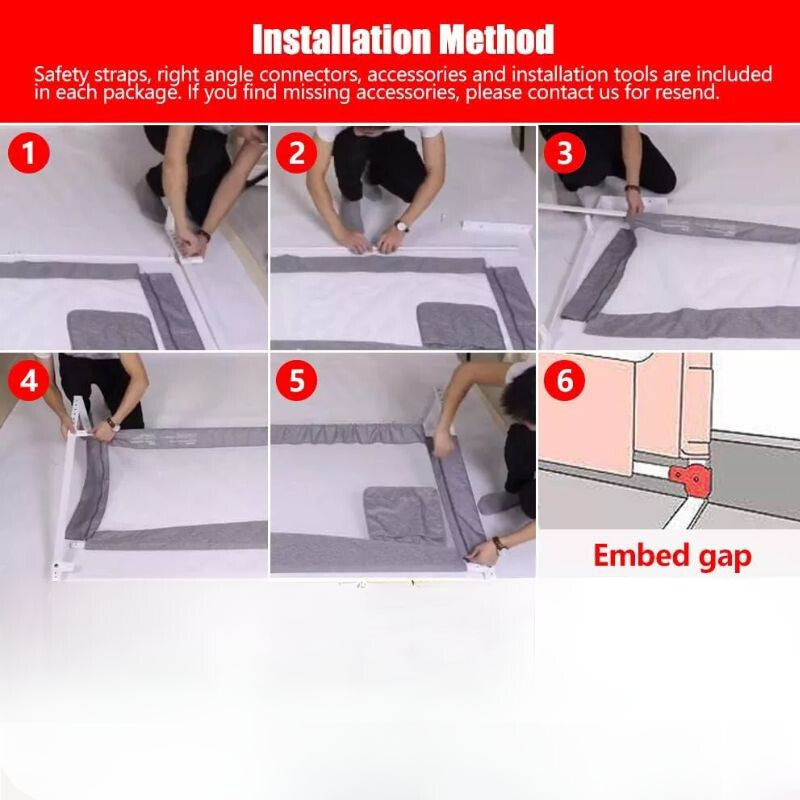 Installation Method

Safety straps, right angle connectors, accessories and installation tools are included in each package. If you find missing accessories, please contact us for resend.

1

2

3

4

5

6

Embed gap